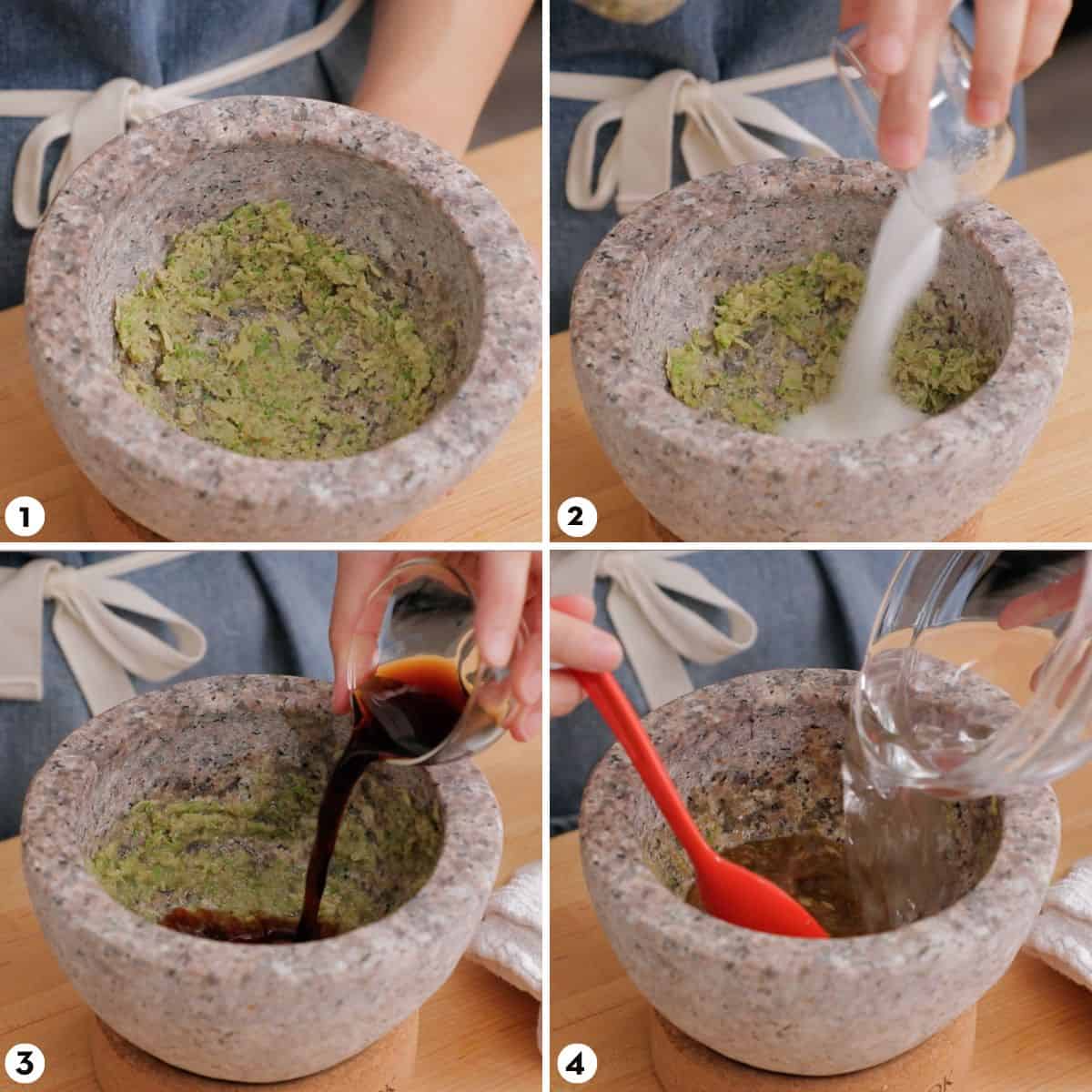 1

2

3

4