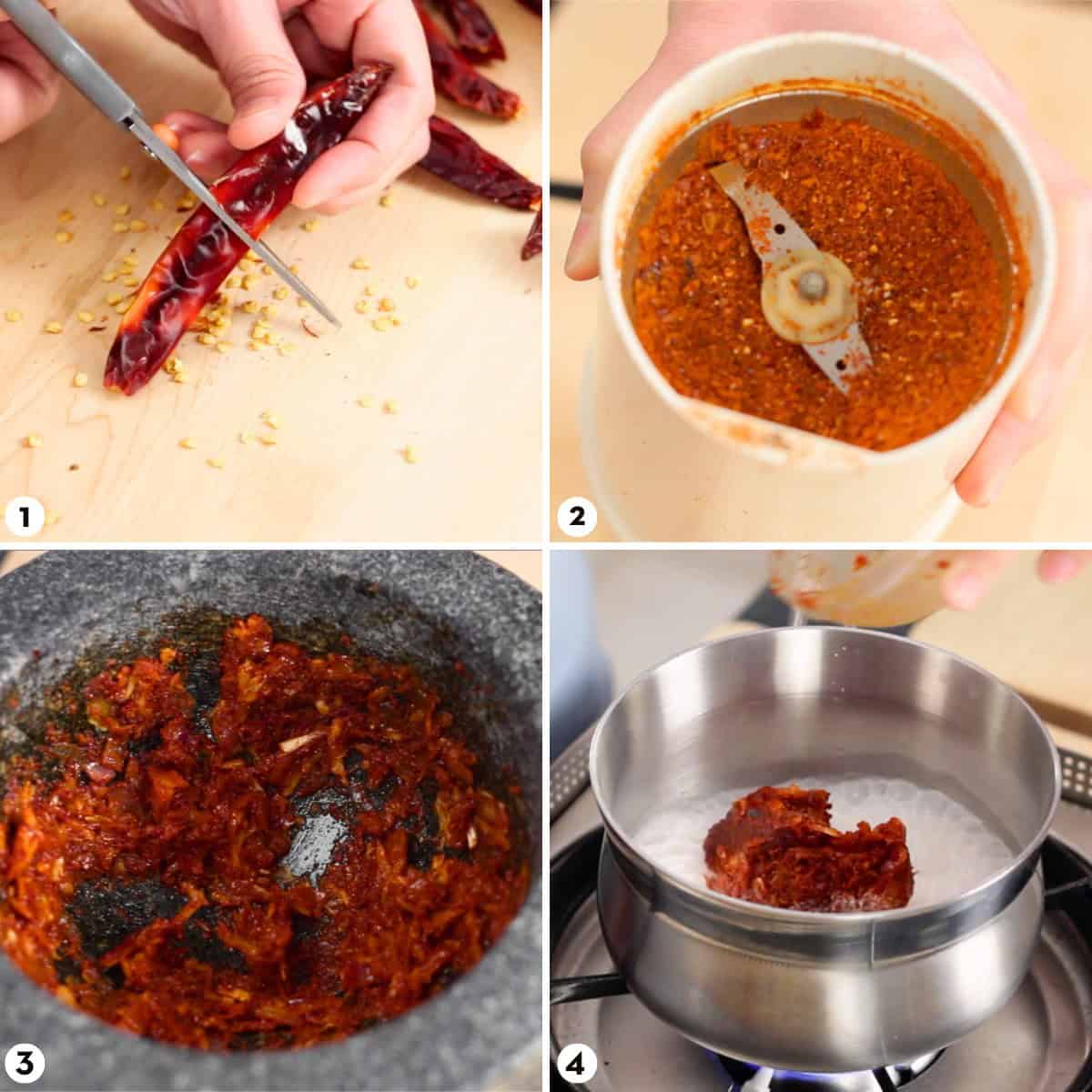 1
2
3
4