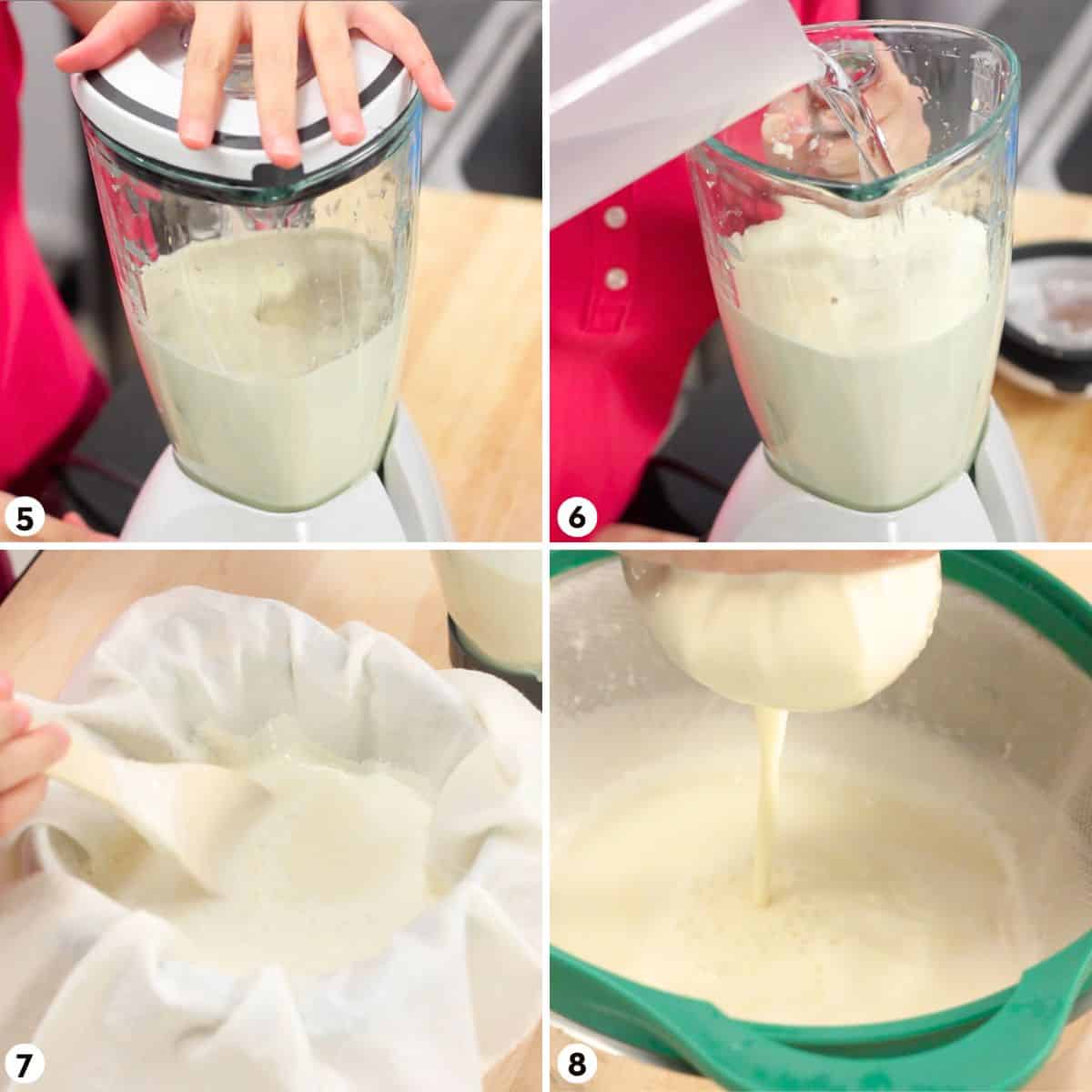 5
6
7
8