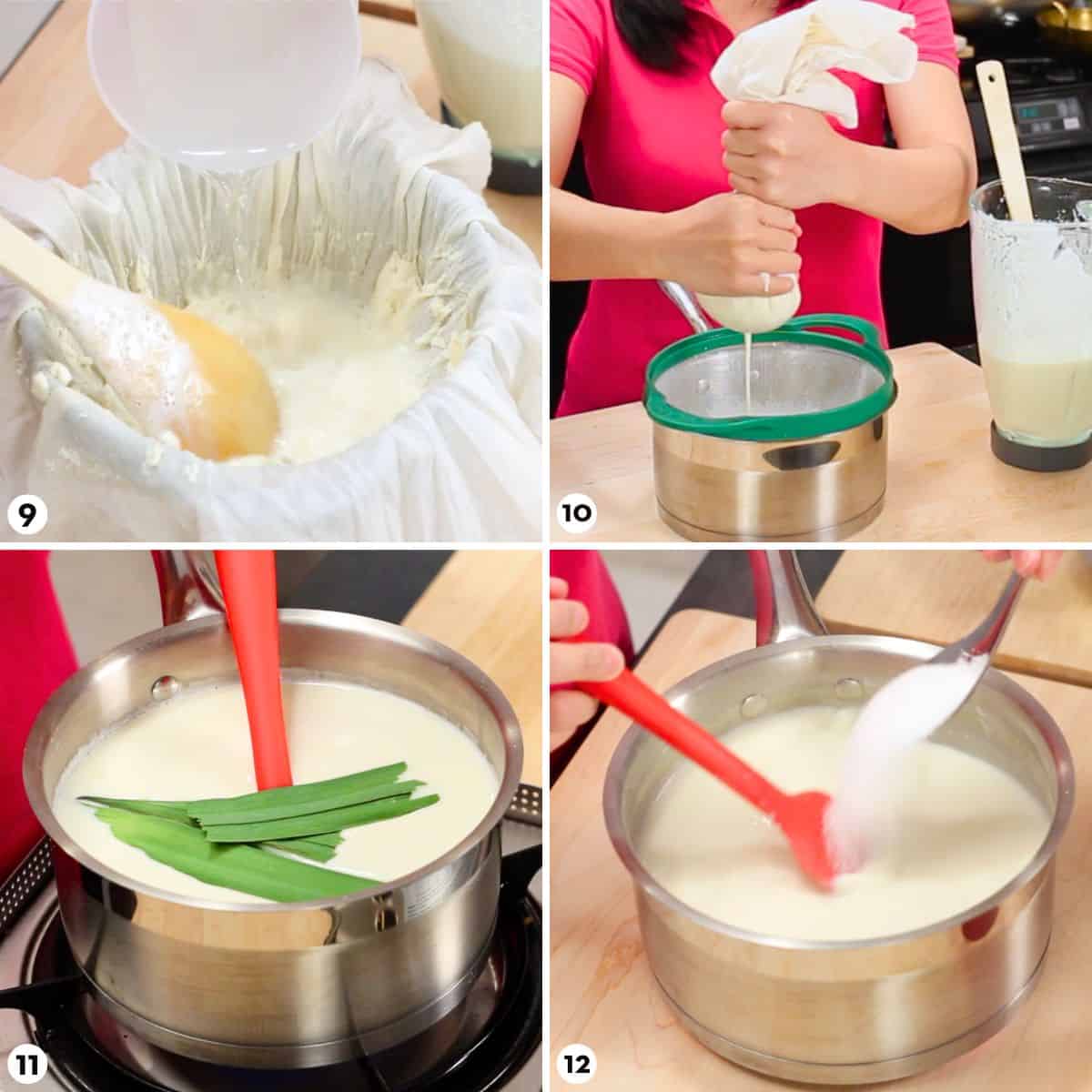 9

10

11

12