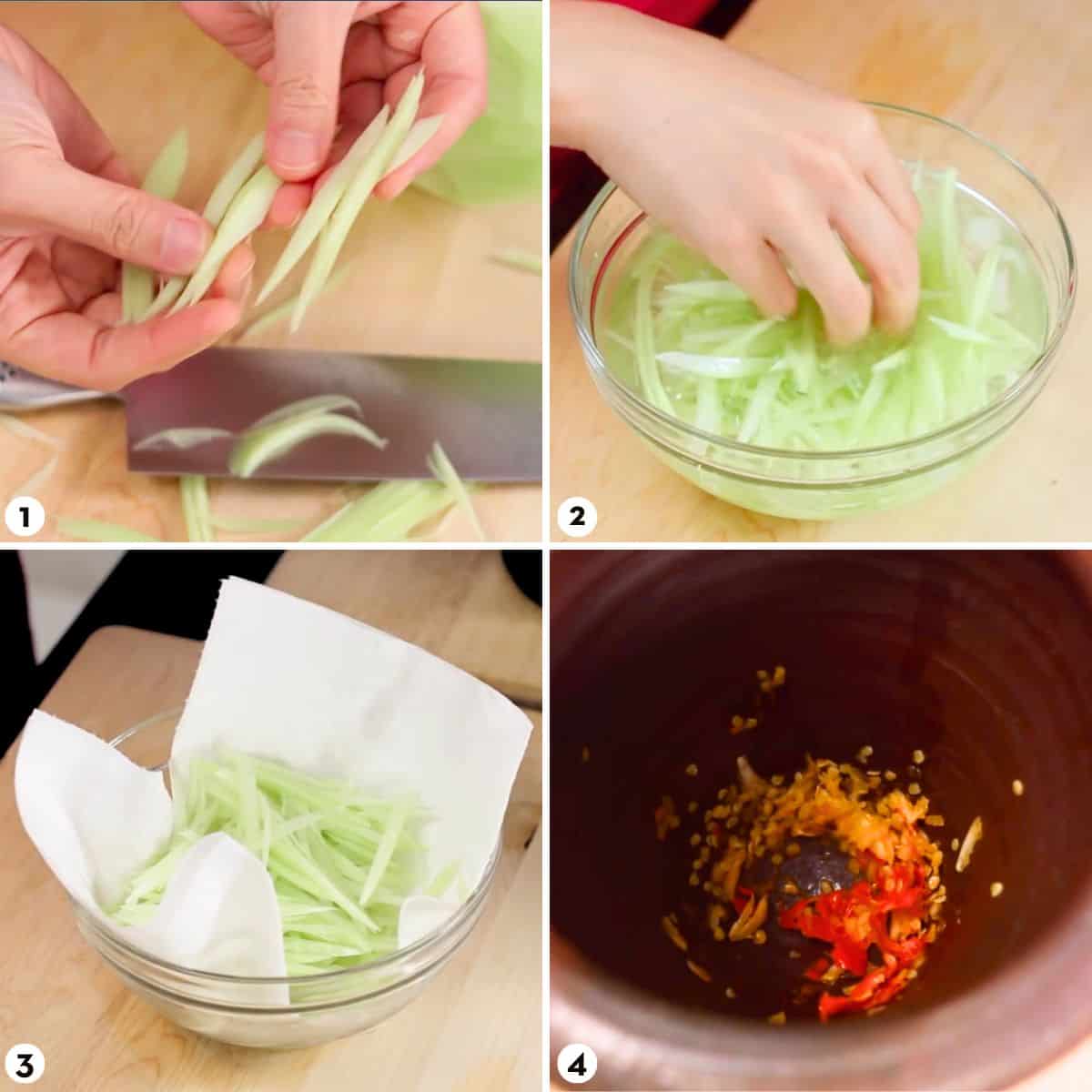 1
2
3
4