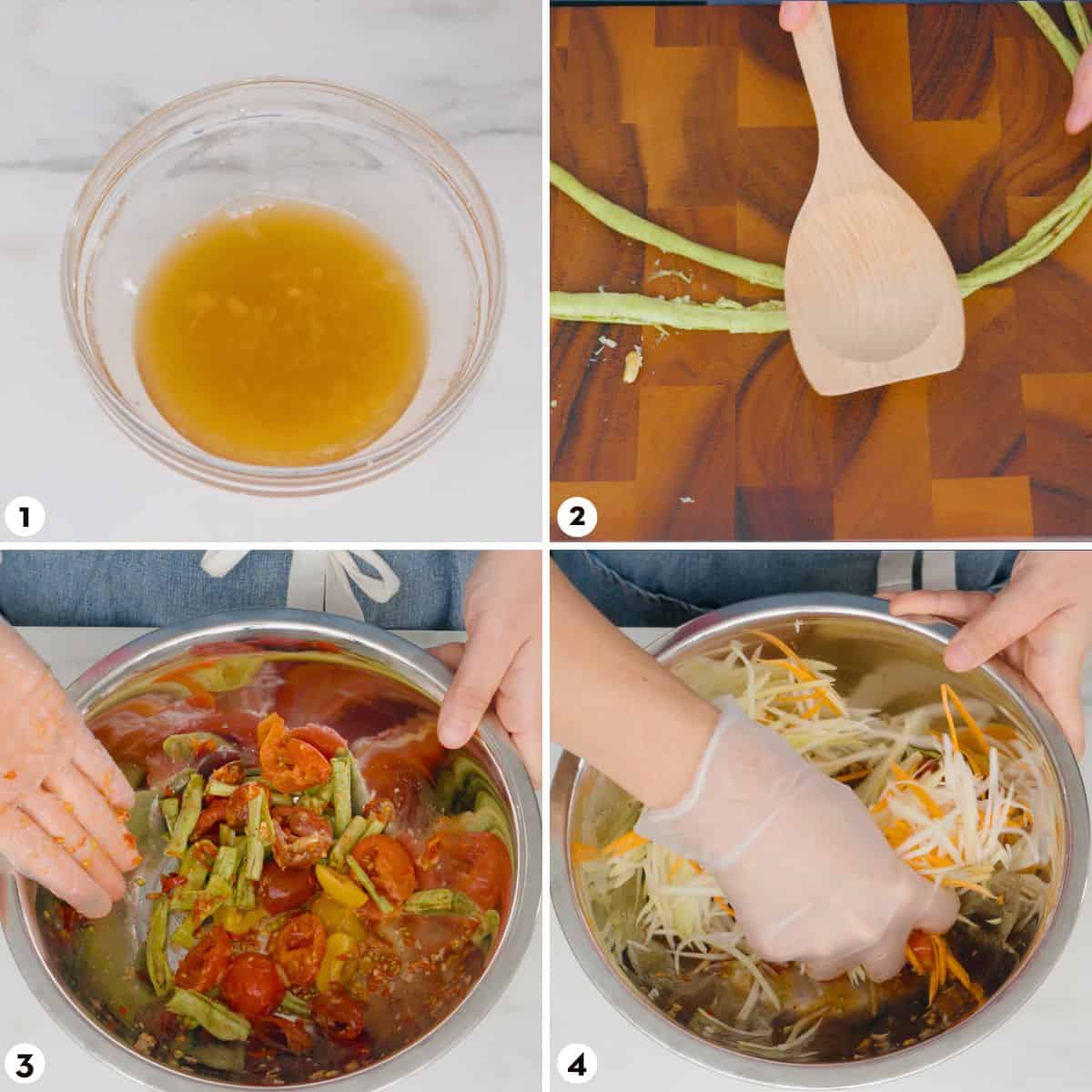 1

2

3

4