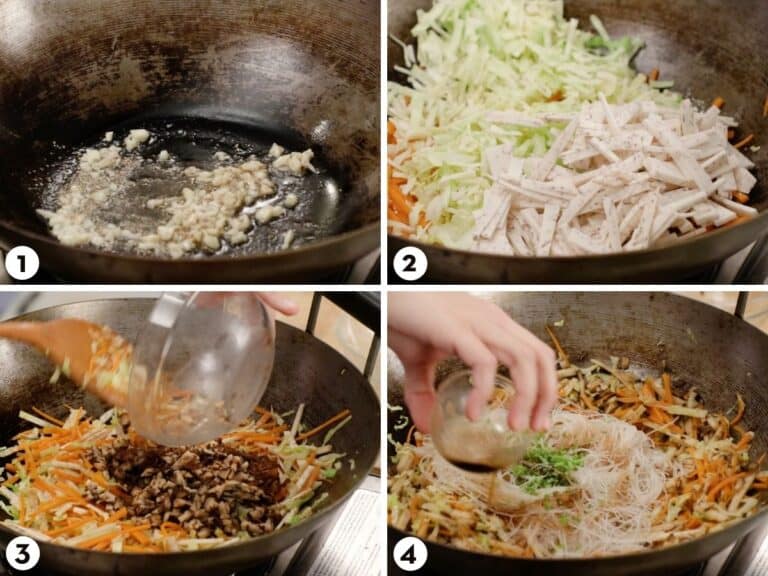 1

2

3

4