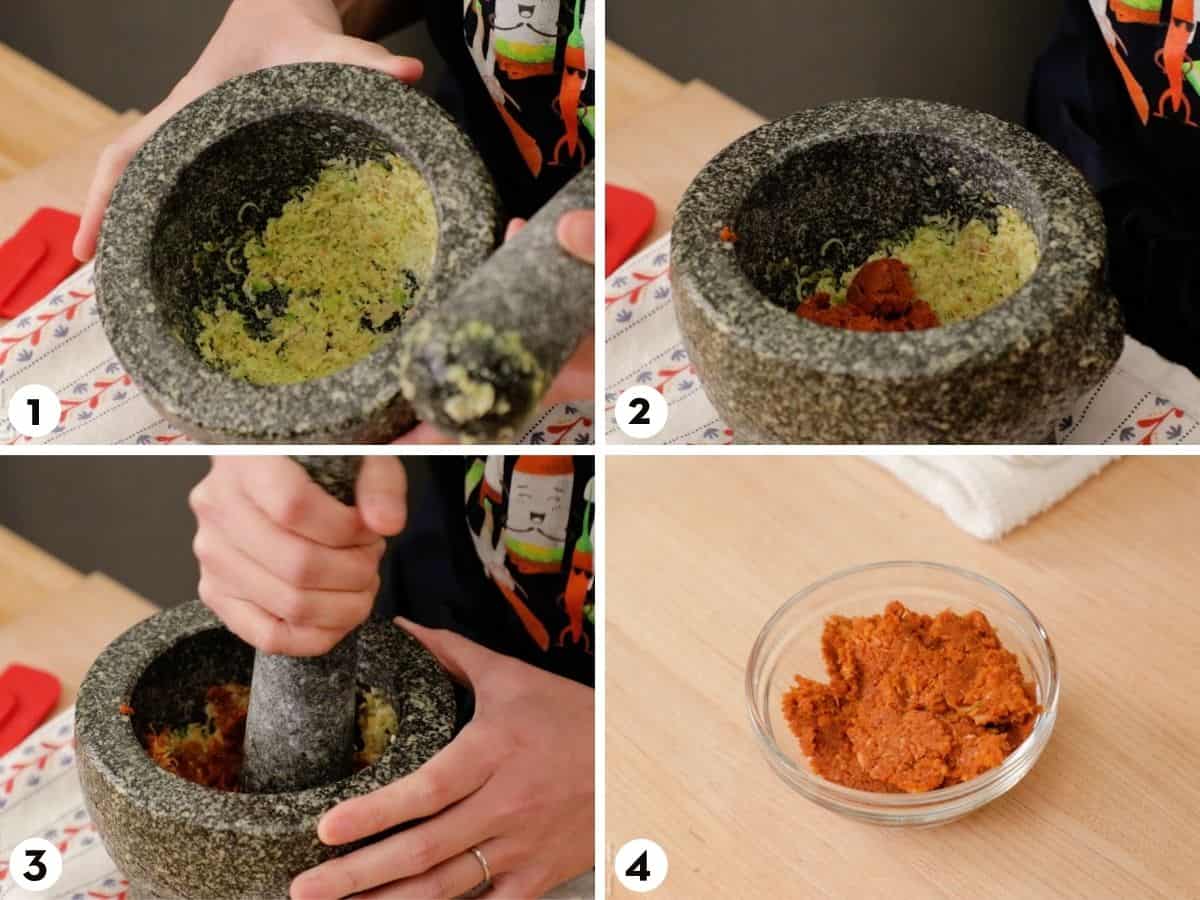 1

2

3

4