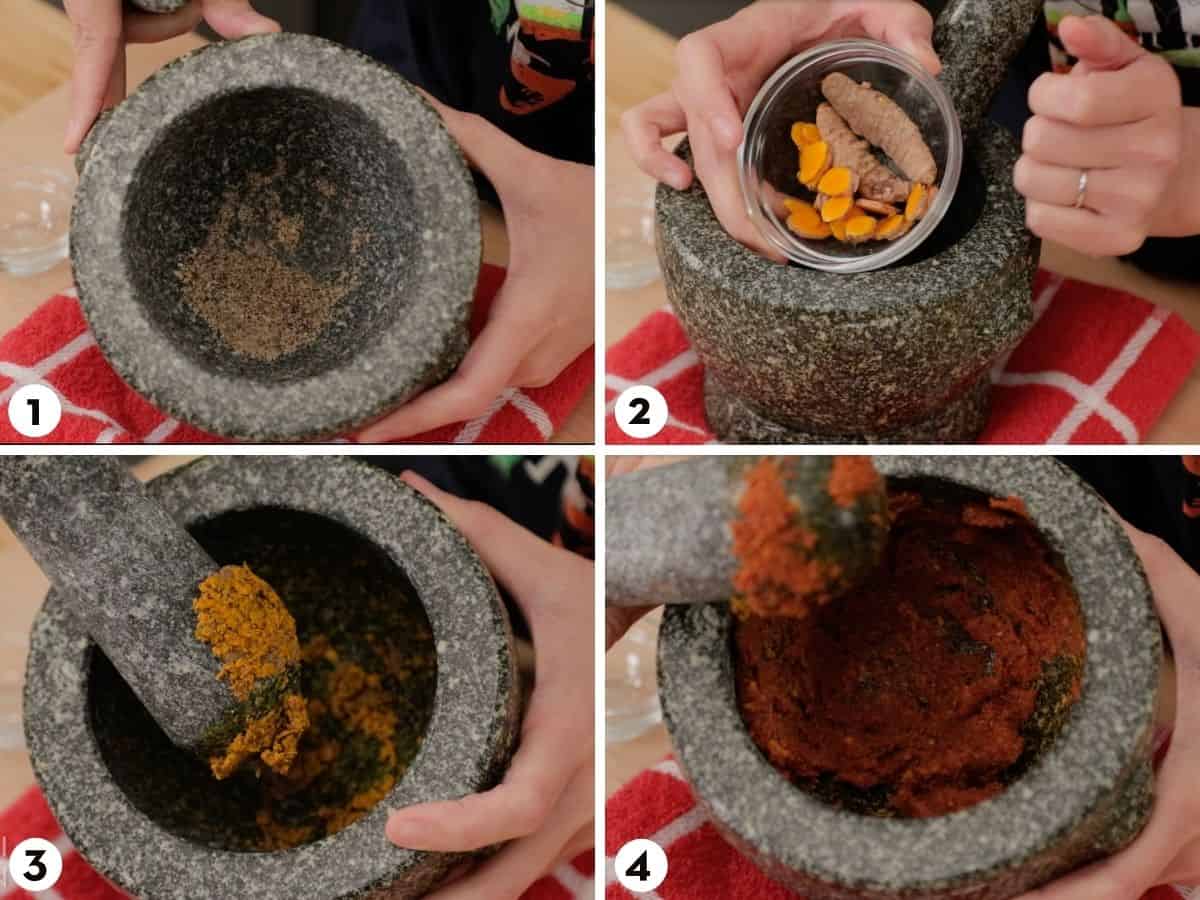 1
2
3
4