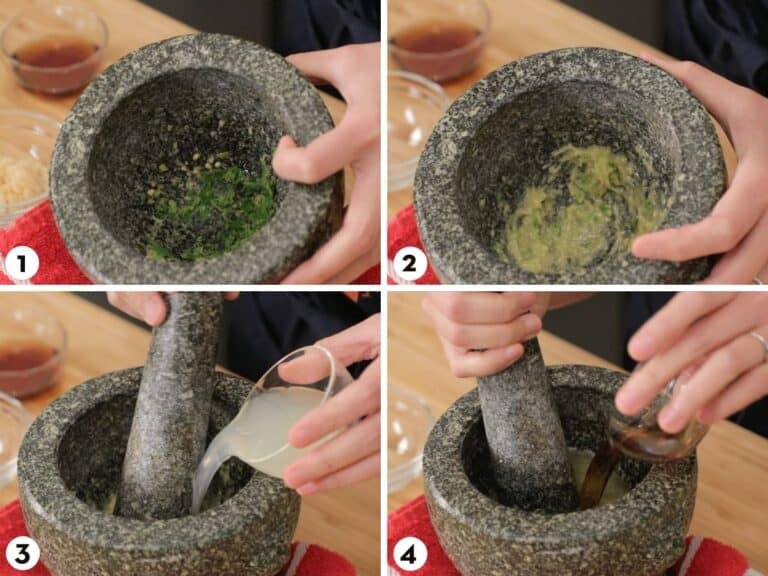 1

2

3

4