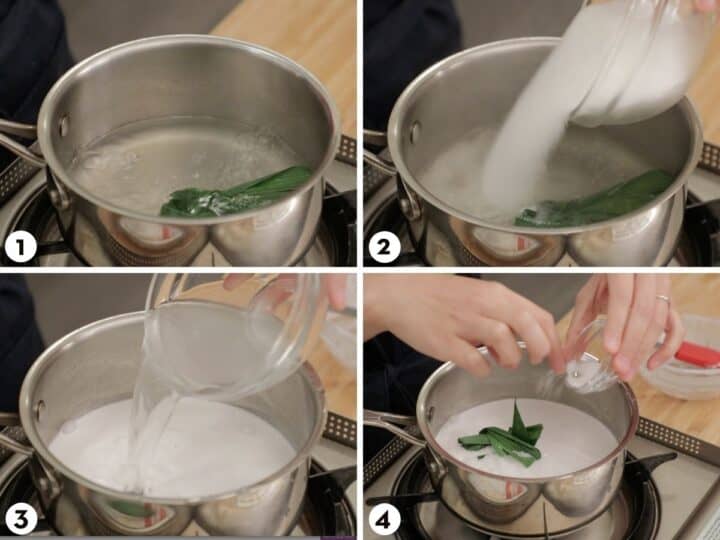 1

2

3

4