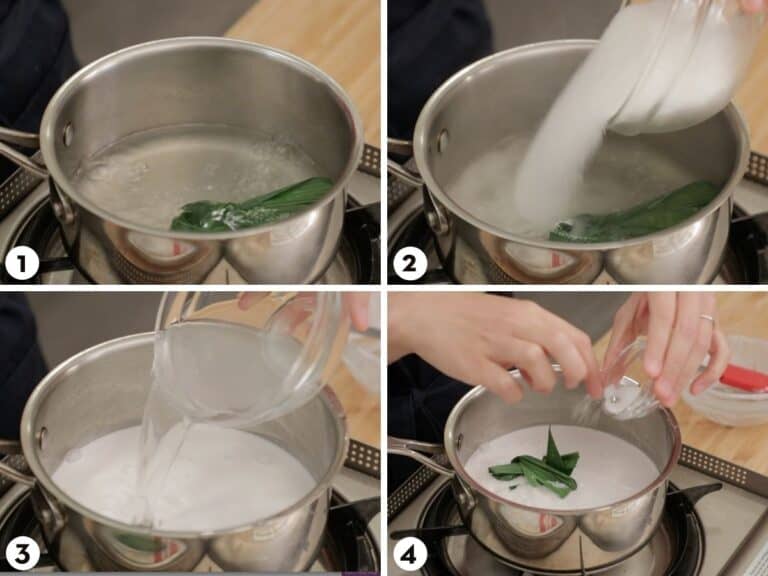 1
2
3
4