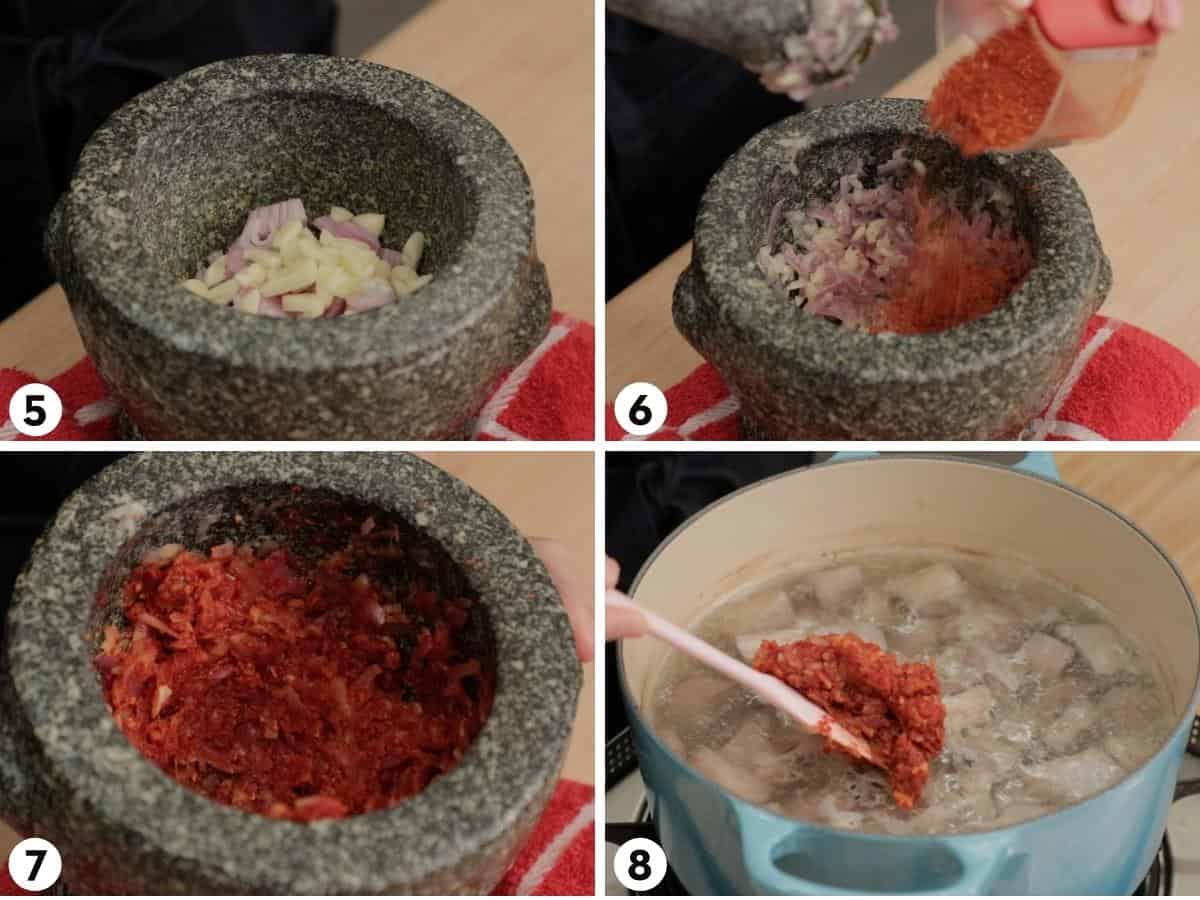 5

6

7

8