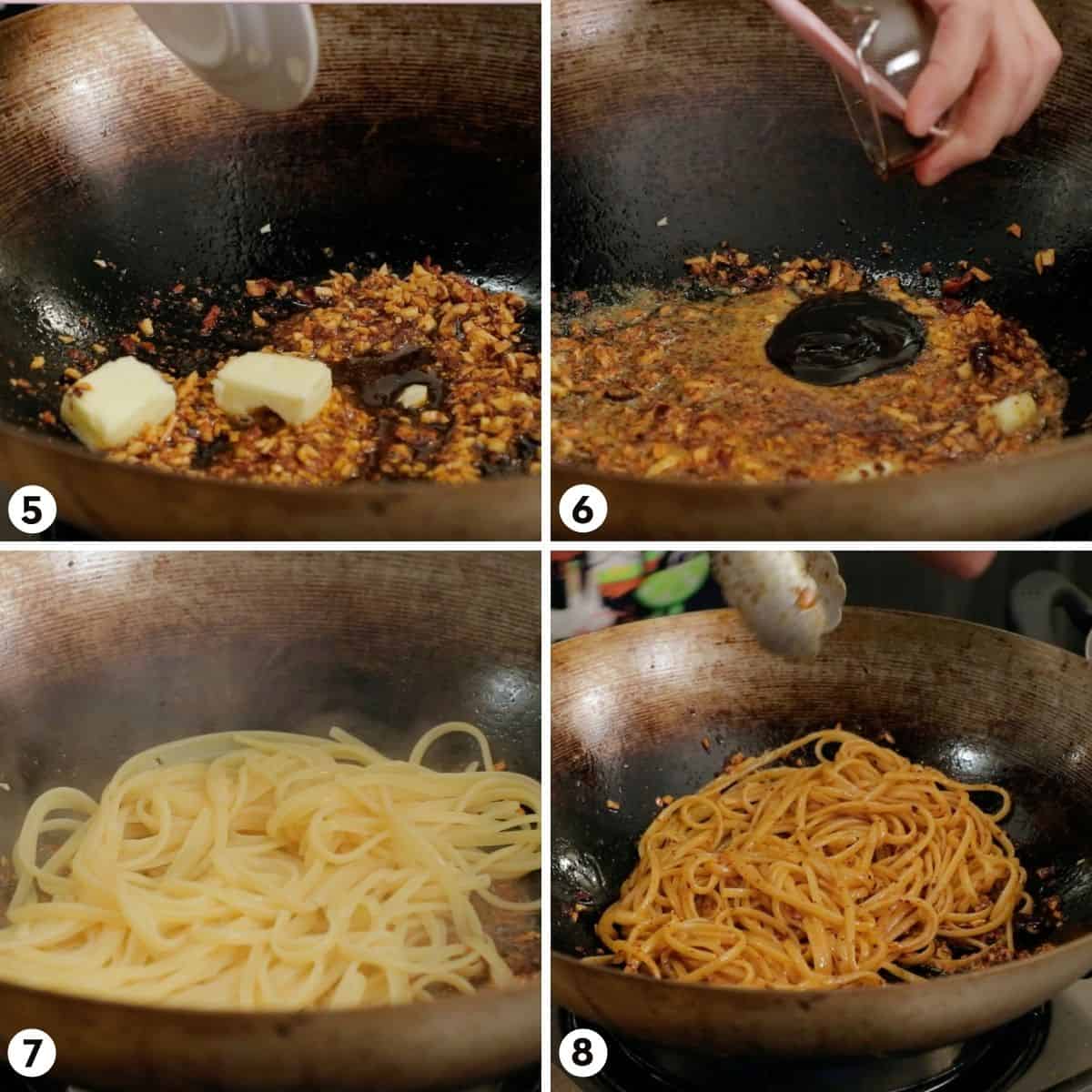 5

6

7

8