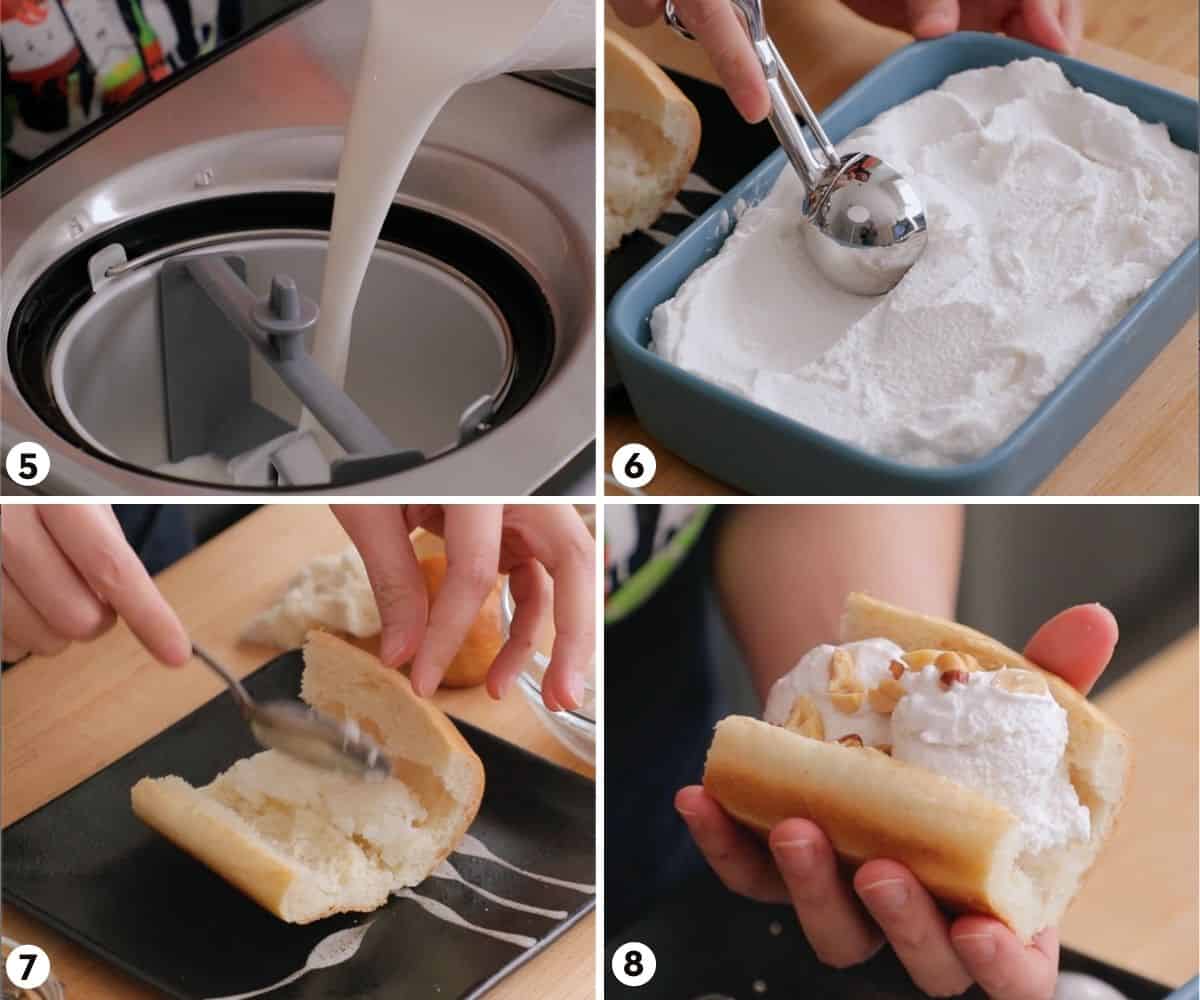 5
6
7
8