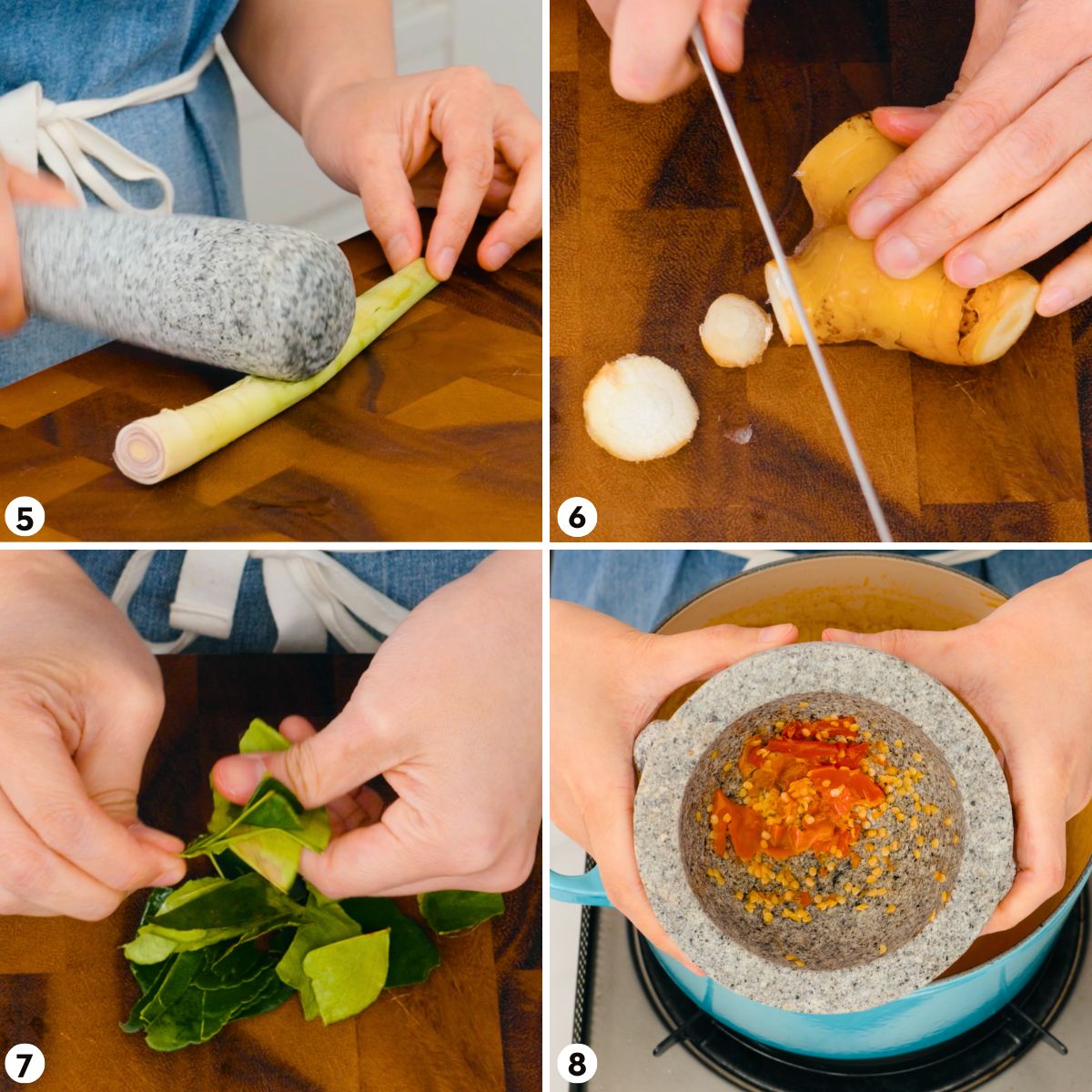 5
6
7
8