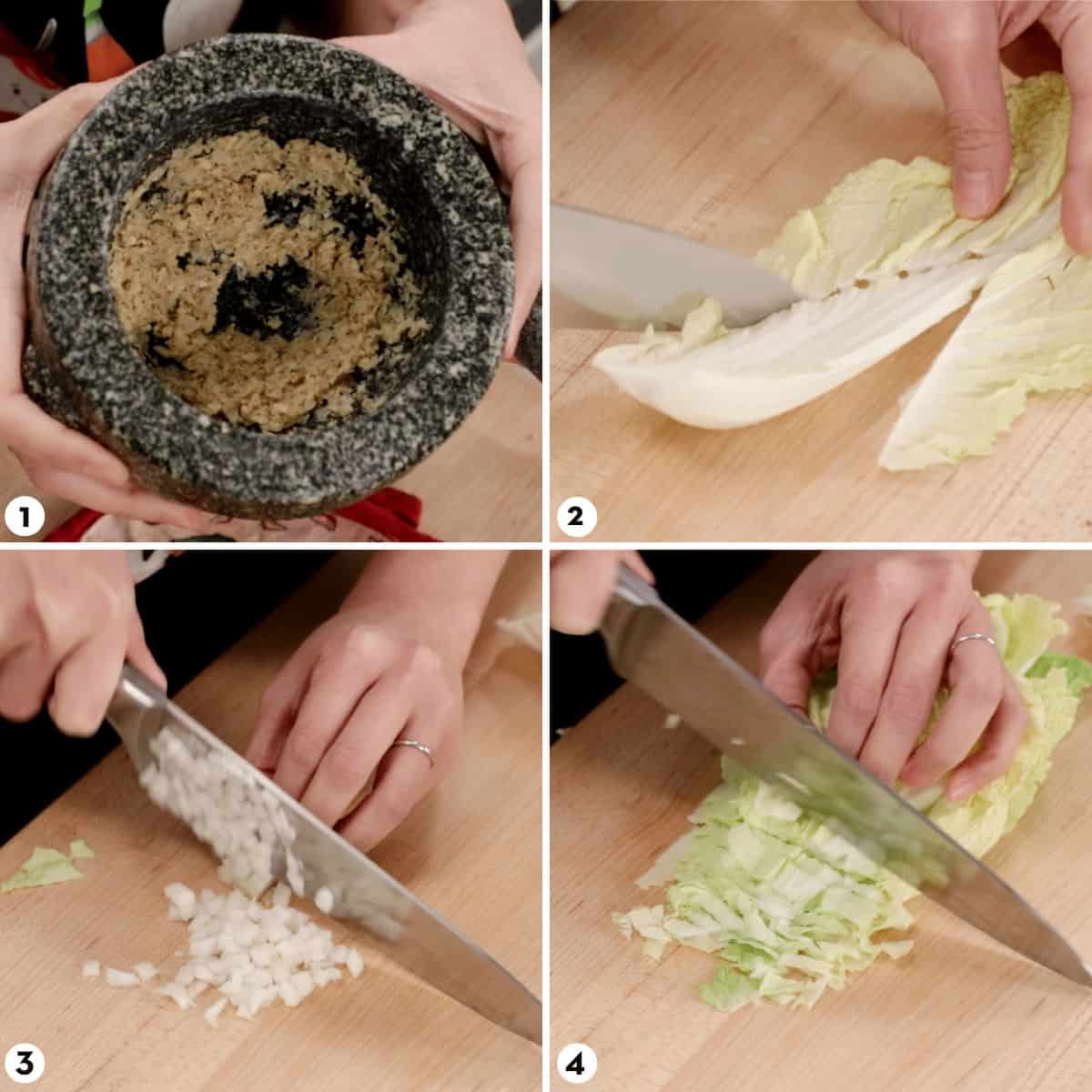 1

2

3

4