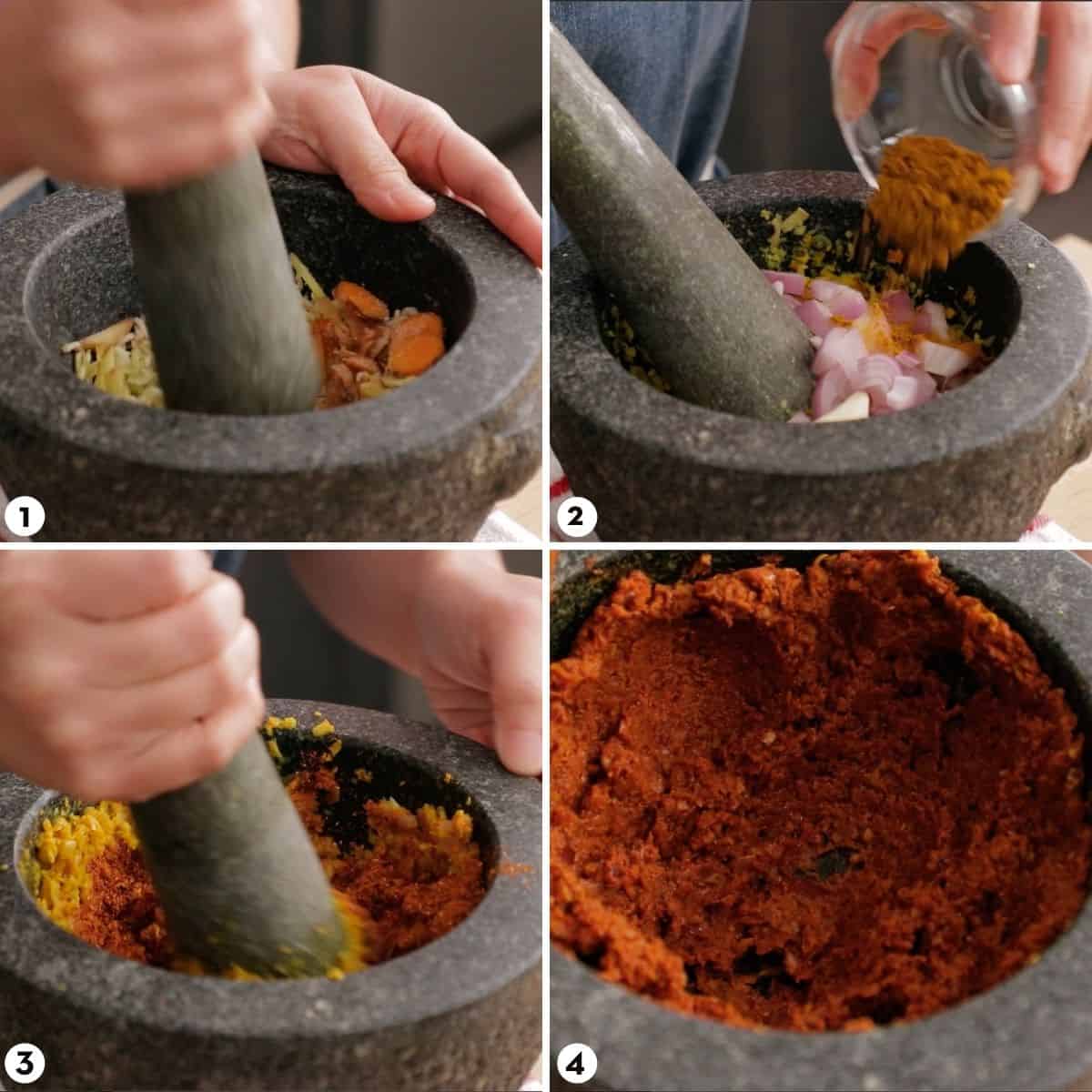 1
2
3
4