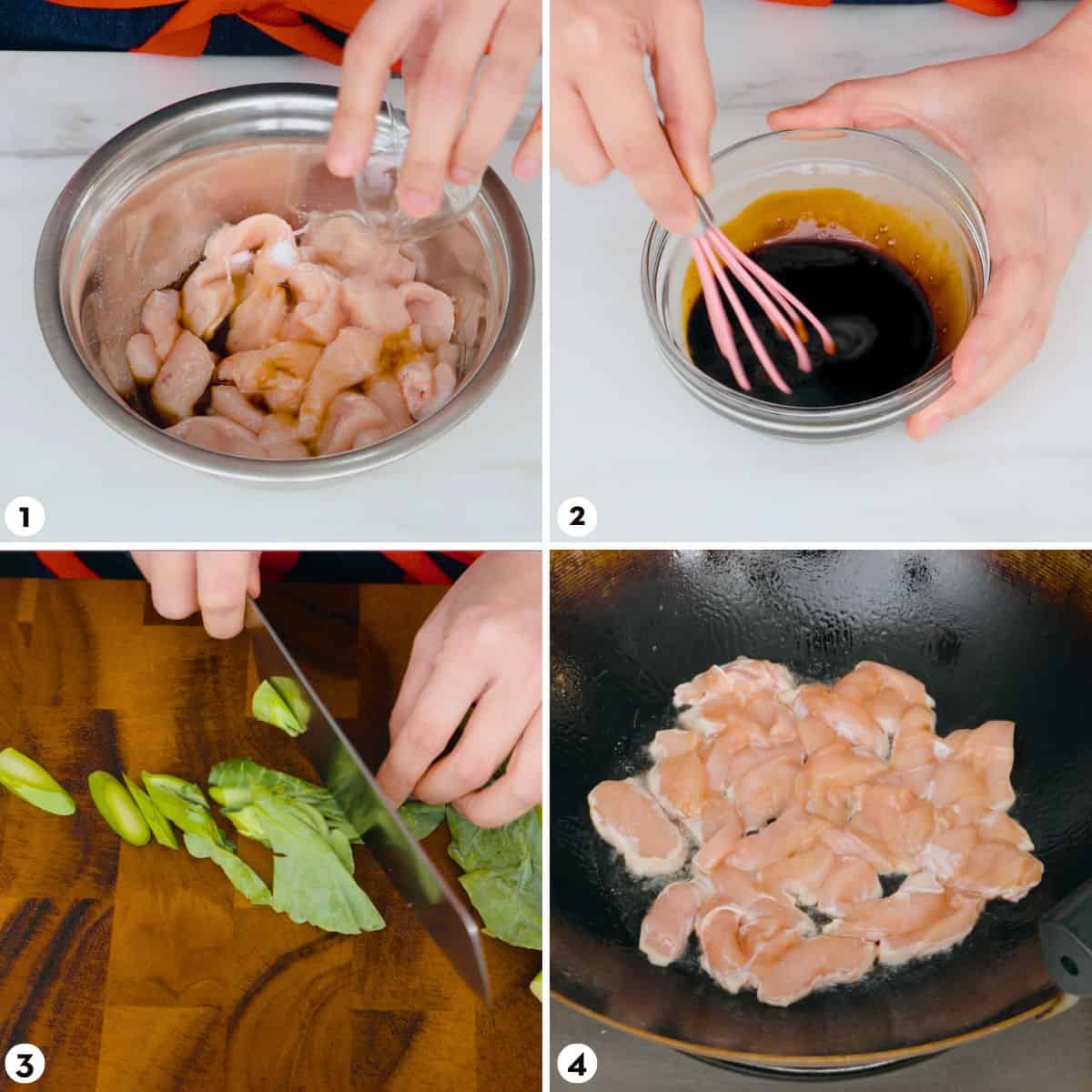 1

2

3

4