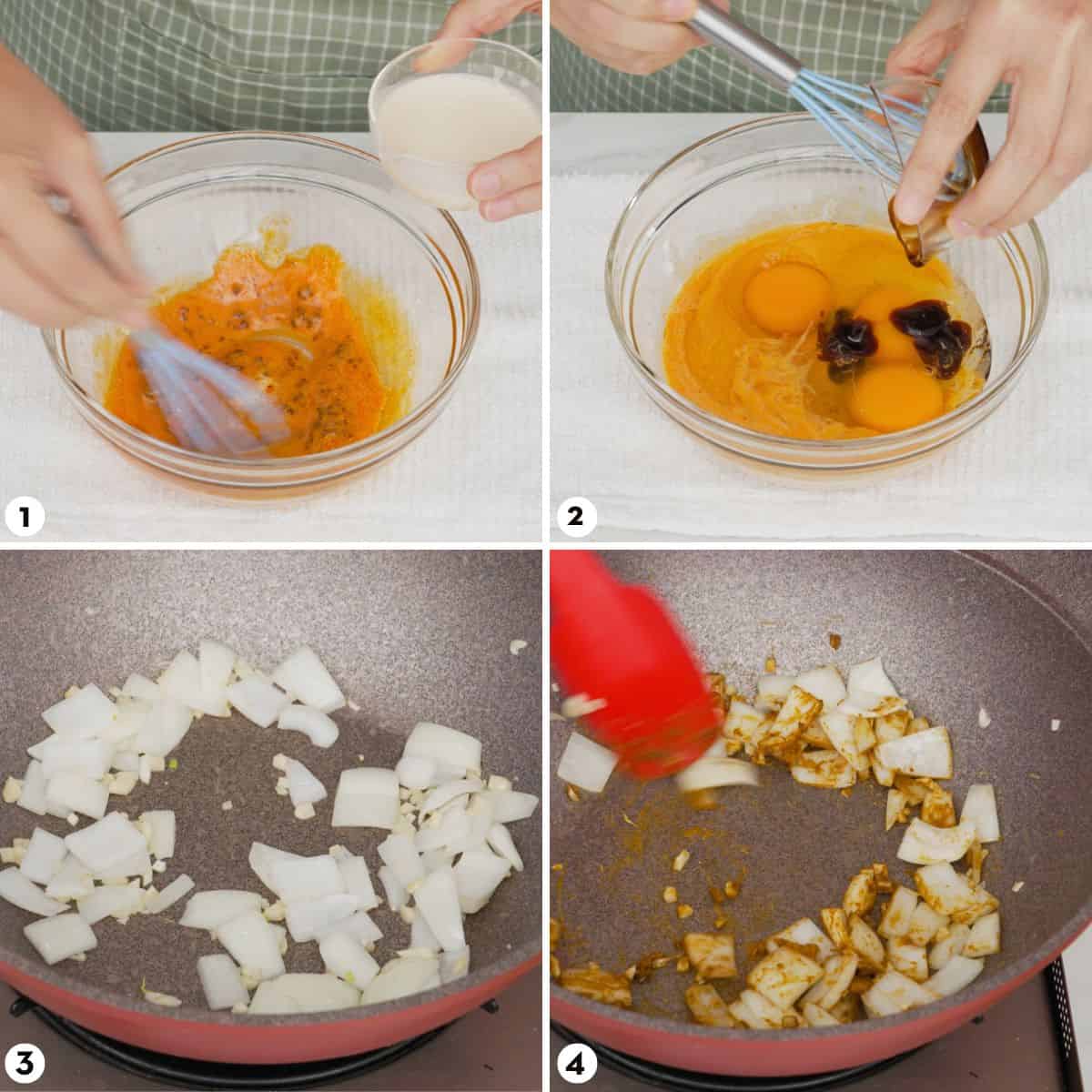 1

2

3

4