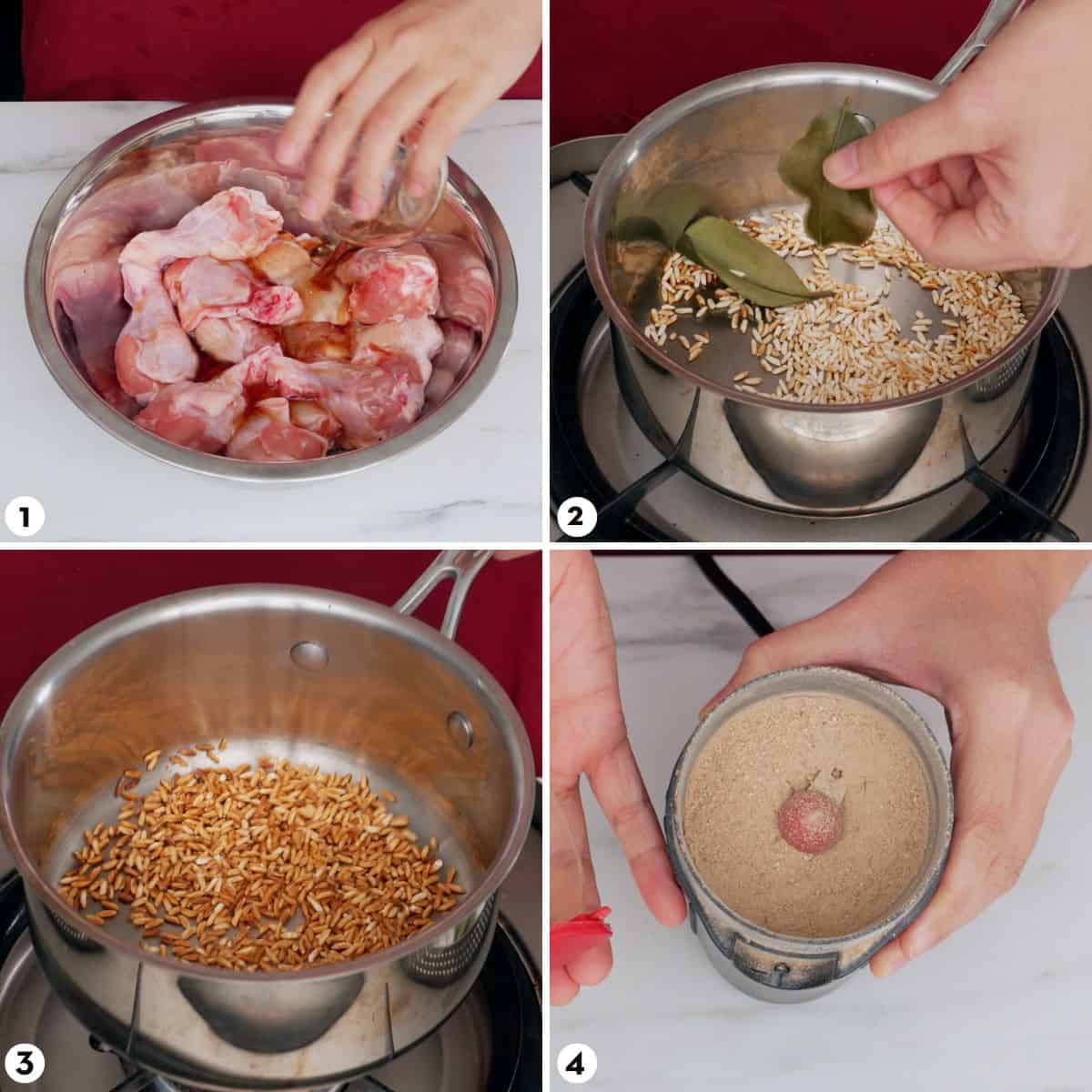 1

2

3

4