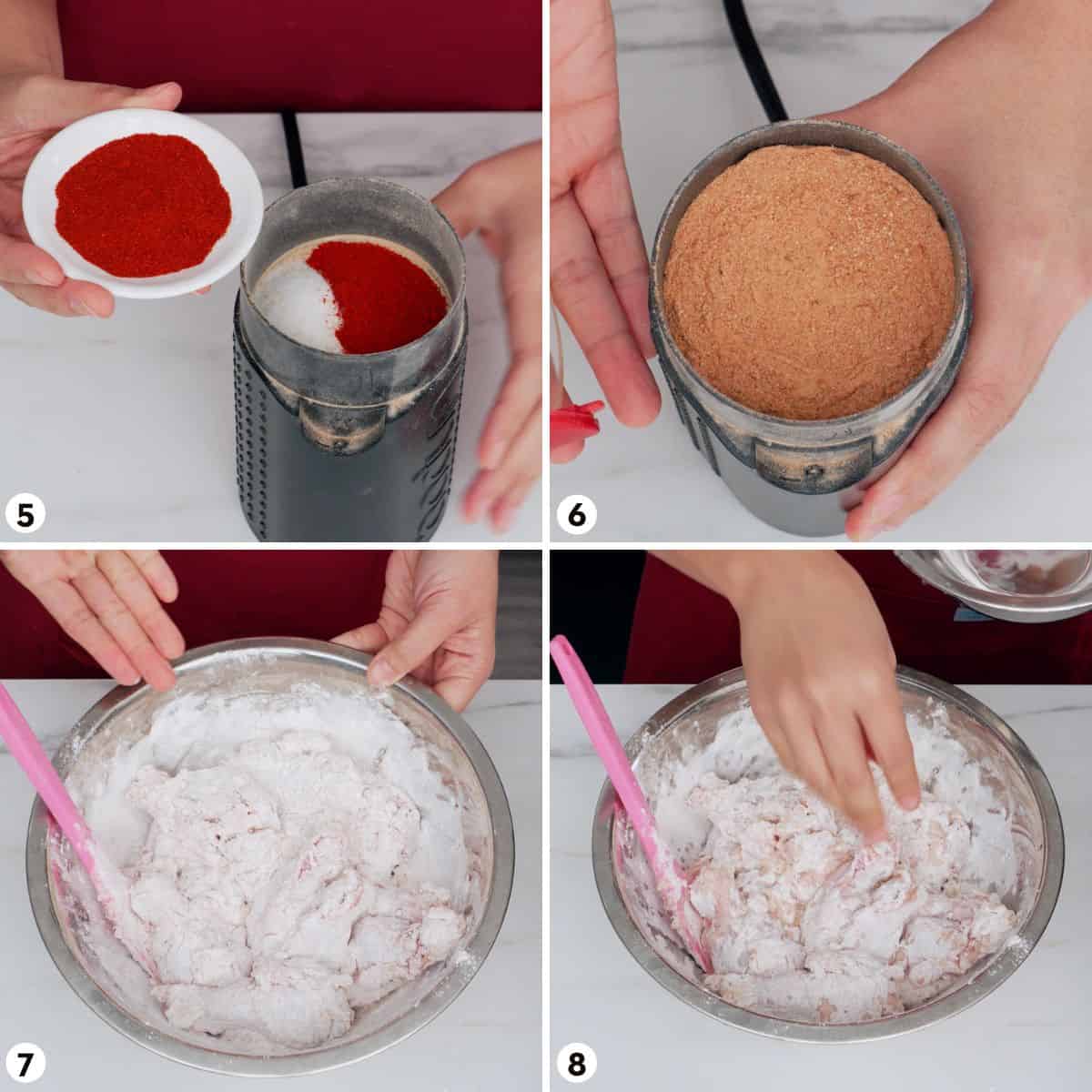 5

6

7

8