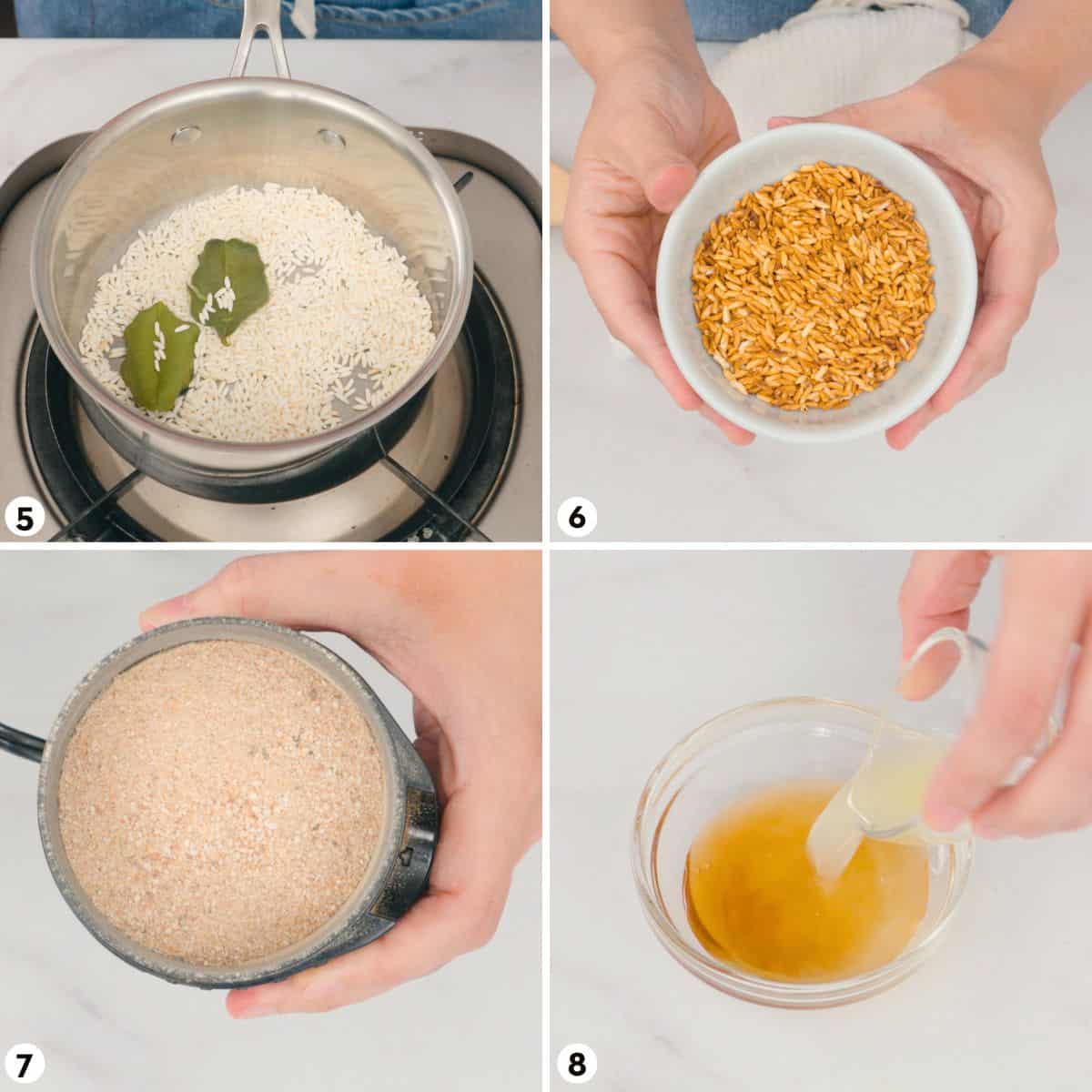 5

6

7

8